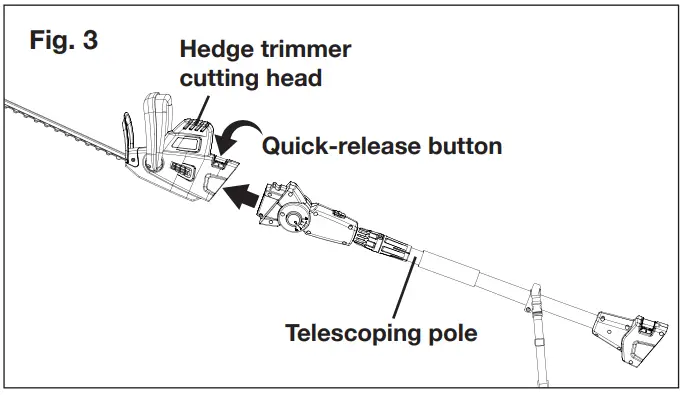 Fig. 3

Hedge trimmer cutting head

Quick-release button

Telescoping pole