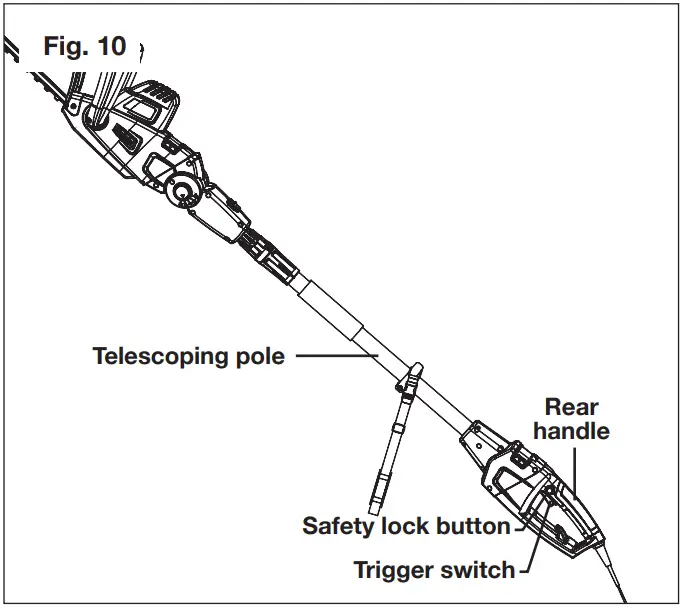 Fig. 10

Telescoping pole

Rear handle

Safety lock button

Trigger switch