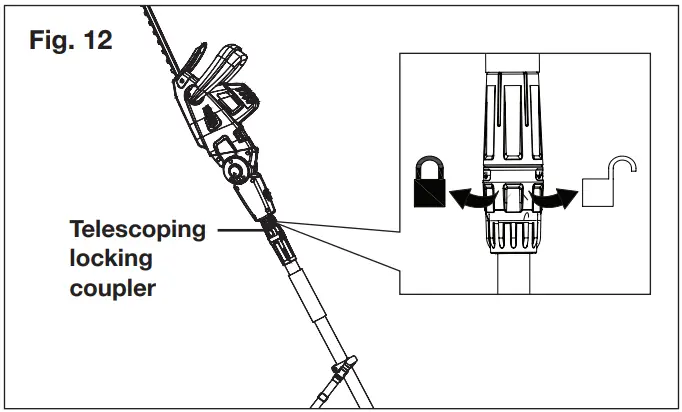 Fig. 12

Telescoping locking coupler