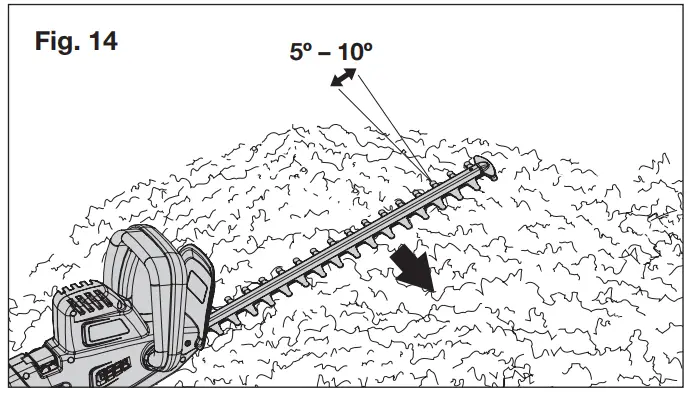 Fig. 14

5º – 10º