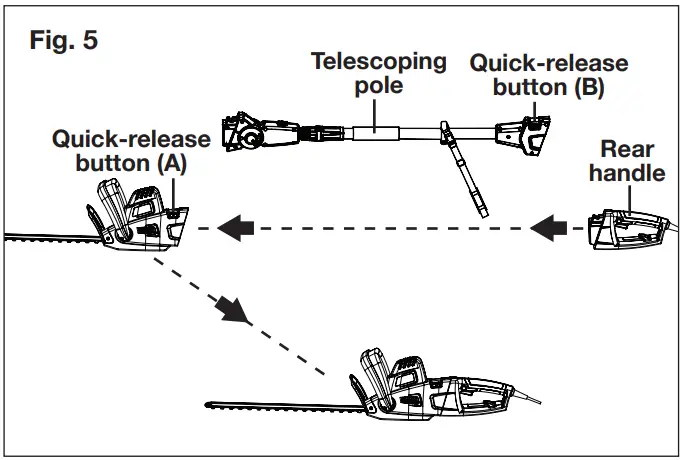 Fig. 5

Telescoping pole

Quick-release button (B)

Quick-release button (A)

Rear handle