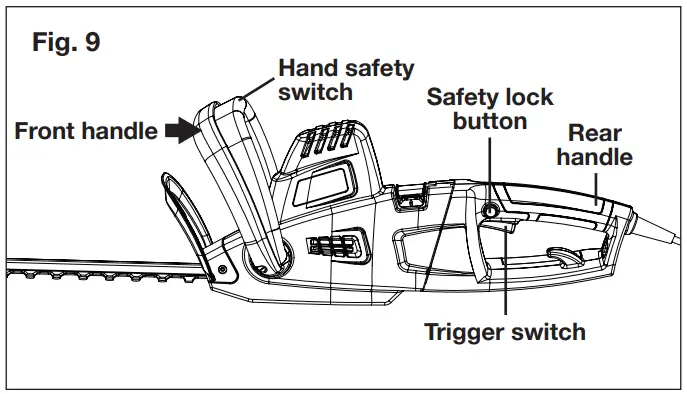 Fig. 9

Hand safety switch

Front handle

Safety lock button

Rear handle

Trigger switch