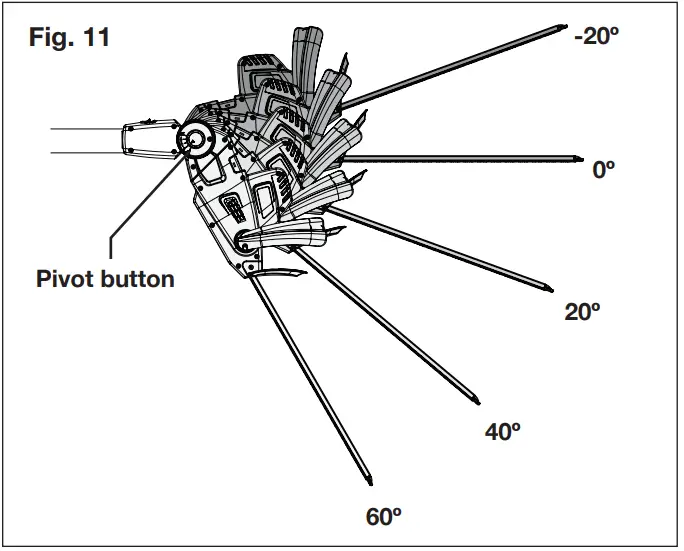 Fig. 11

-20º

0º

Pivot button

20º

40º

60º