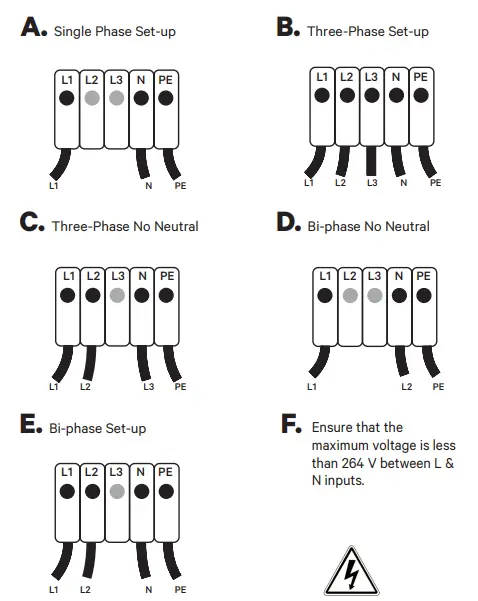 A. Single Phase Set-up

L1 L2 L3 N PE

L1 N PE

B. Three-Phase Set-up

L1 L2 L3 N PE

L1 L2 L3 N PE

C. Three-Phase No Neutral

L1 L2 L3 N PE

L1 L2 L3 PE

D. Bi-phase No Neutral

L1 L2 L3 N PE

L1 L2 PE

E. Bi-phase Set-up

L1 L2 L3 N PE

L1 L2 N PE

F. Ensure that the maximum voltage is less than 264 V between L & N inputs.