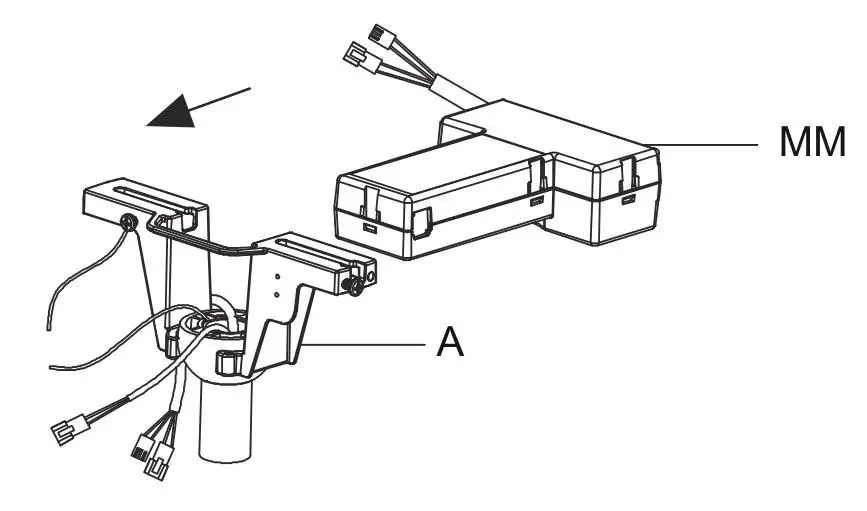 MM

A