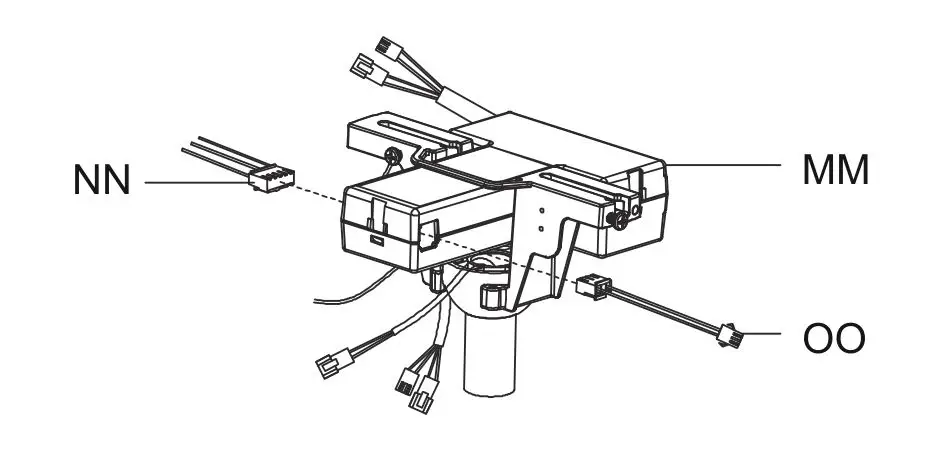 NN

MM

OO