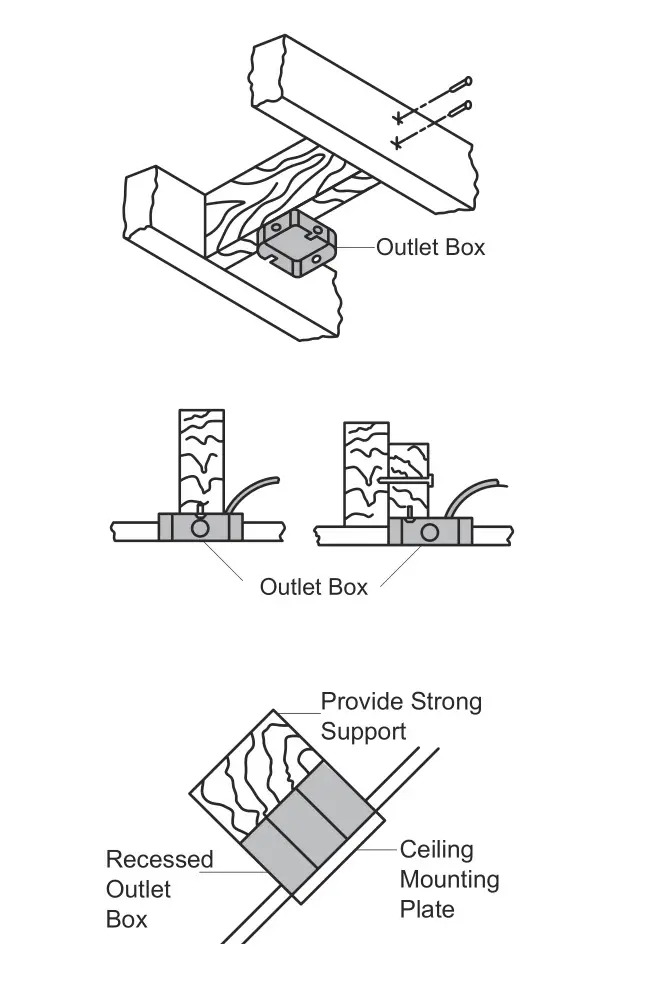 Outlet Box

Outlet Box

Provide Strong Support

Recessed Outlet Box

Ceiling Mounting Plate