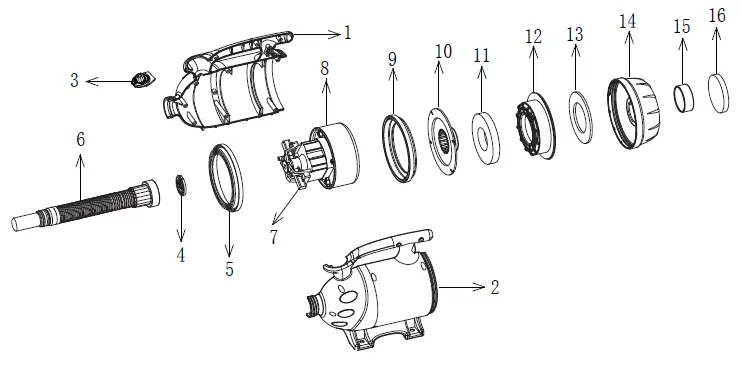 1
3
8
9
10
11
12
13
14
15
16
6
4
5
7
2