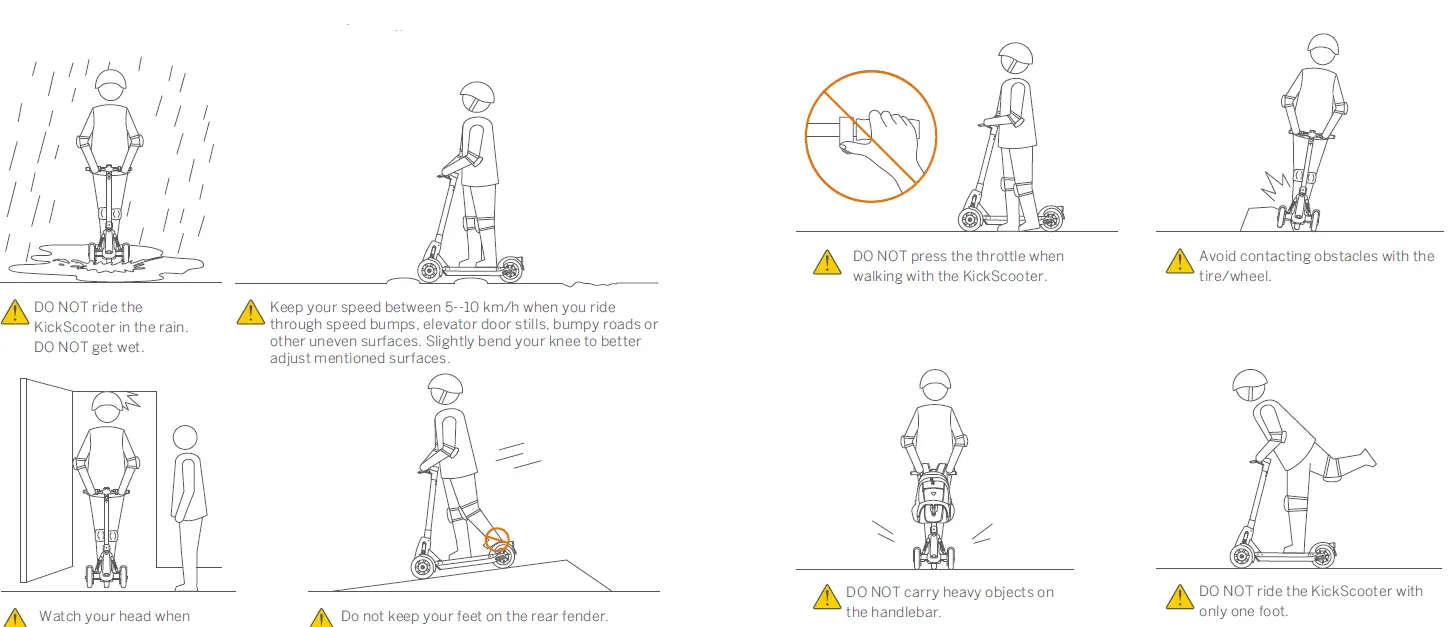 DO NOT ride the KickScooter in the rain. DO NOT get wet.

Keep your speed between 5--10 km/h when you ride through speed bumps, elevator door stills, bumpy roads or other uneven surfaces. Slightly bend your knee to better adjust mentioned surfaces.

Watch your head when

Do not keep your feet on the rear fender.

DO NOT press the throttle when walking with the KickScooter.

Avoid contacting obstacles with the tire/wheel.

DO NOT carry heavy objects on the handlebar.

DO NOT ride the KickScooter with only one foot.