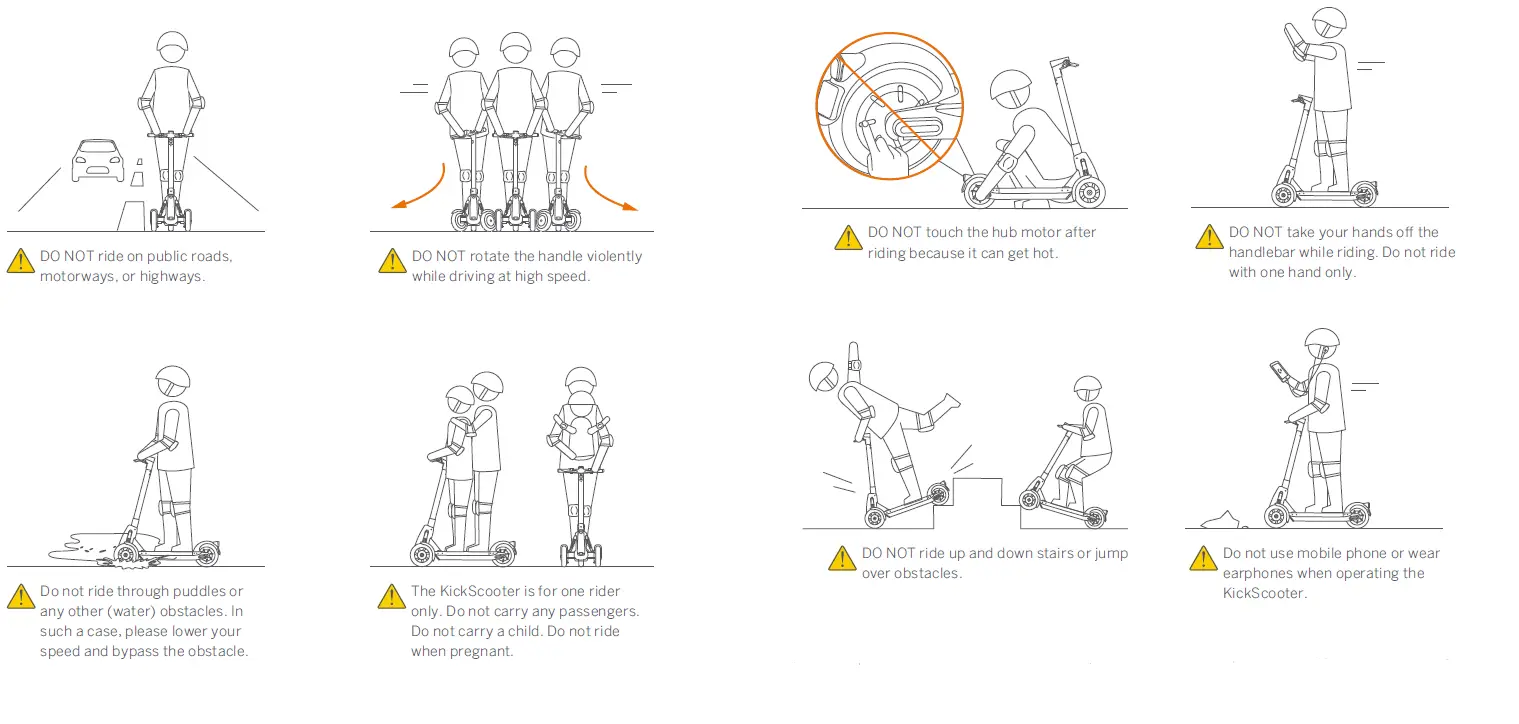 DO NOT ride on public roads, motorways, or highways.

DO NOT rotate the handle violently while driving at high speed.

DO NOT touch the hub motor after riding because it can get hot.

DO NOT take your hands off the handlebar while riding. Do not ride with one hand only.

Do not ride through puddles or any other (water) obstacles. In such a case, please lower your speed and bypass the obstacle.

The KickScooter is for one rider only. Do not carry any passengers. Do not carry a child. Do not ride when pregnant.

DO NOT ride up and down stairs or jump over obstacles.

Do not use mobile phone or wear earphones when operating the KickScooter.