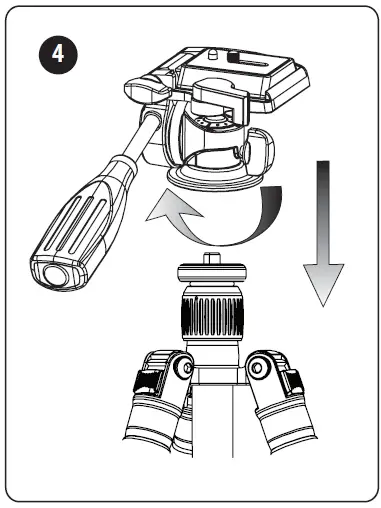 4