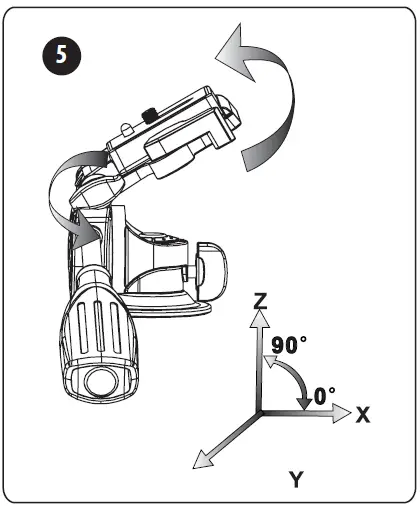 5

Z

90°

0°

X

Y