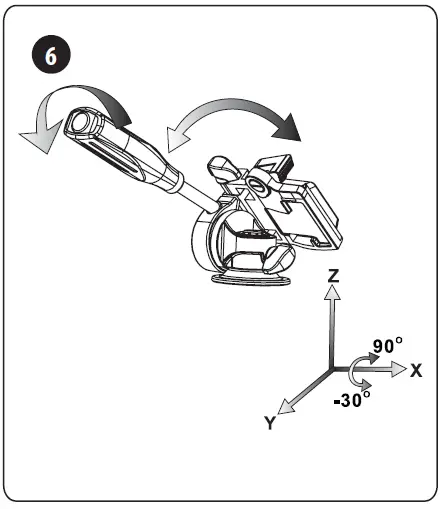 6

Z

90°

X

-30°

Y