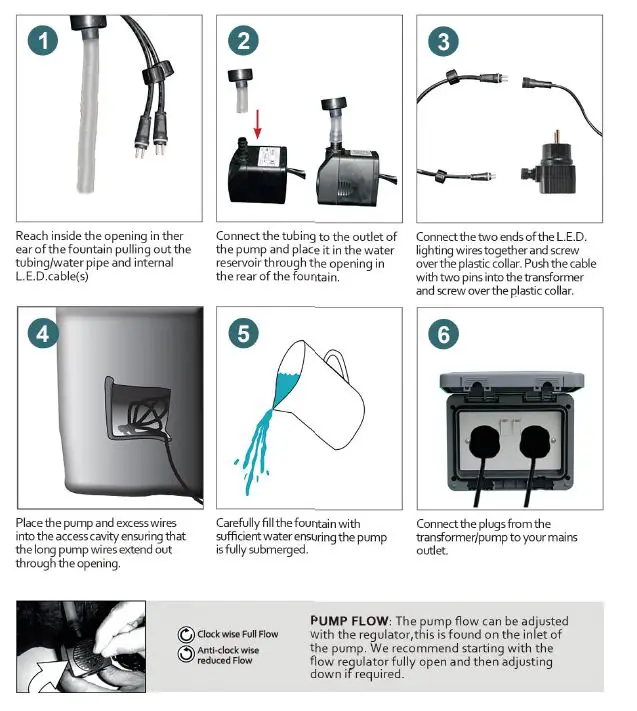 1

Reach inside the opening in ther ear of the fountain pulling out the tubing/water pipe and internal L.E.D.cable(s)

2

Connect the tubing to the outlet of the pump and place it in the water reservoir through the opening in the rear of the fountain.

3

Connect the two ends of the L.E.D. lighting wires together and screw over the plastic collar. Push the cable with two pins into the transformer and screw over the plastic collar.

4

Place the pump and excess wires into the access cavity ensuring that the long pump wires extend out through the opening.

5

Carefully fill the fountain with sufficient water ensuring the pump is fully submerged.

6

Connect the plugs from the transformer/pump to your mains outlet.

Clock wise Full Flow

Anti-clock wise reduced Flow

PUMP FLOW: The pump flow can be adjusted with the regulator, this is found on the inlet of the pump. We recommend starting with the flow regulator fully open and then adjusting down if required.