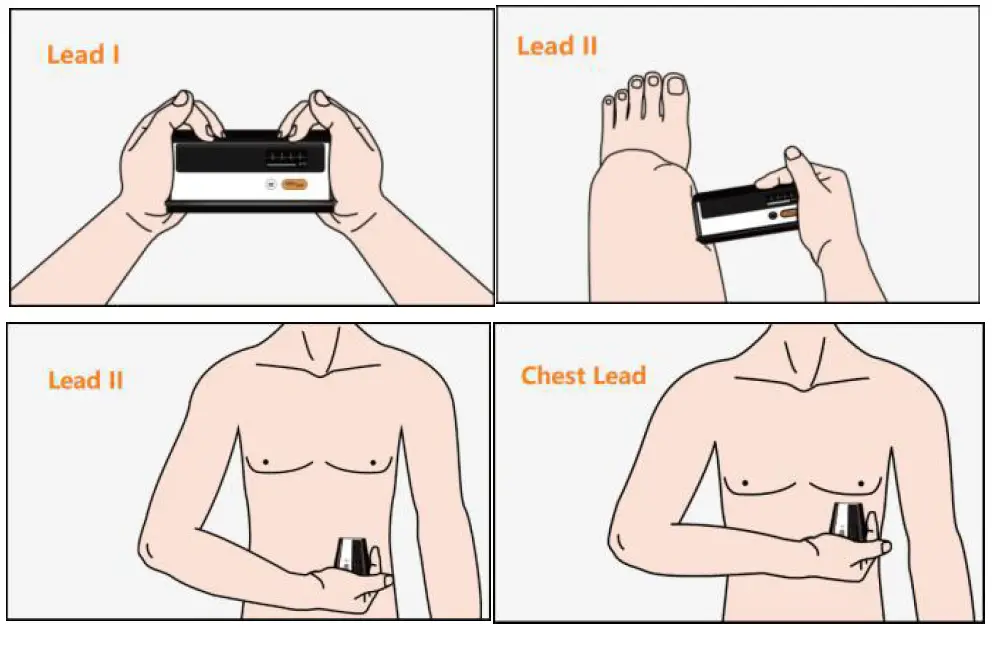 Lead I

Lead II

Lead II

Chest Lead