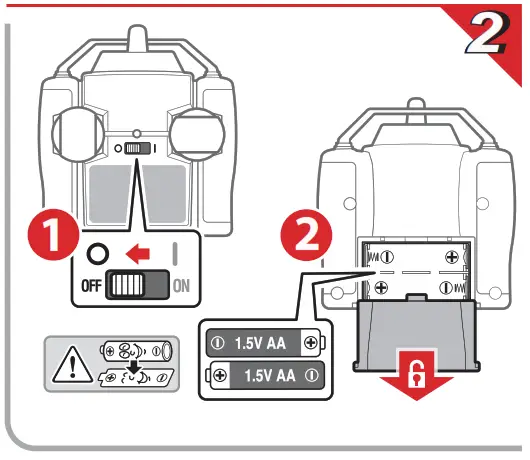 2

1

OFF

ON

2

1.5V AA

1.5V AA