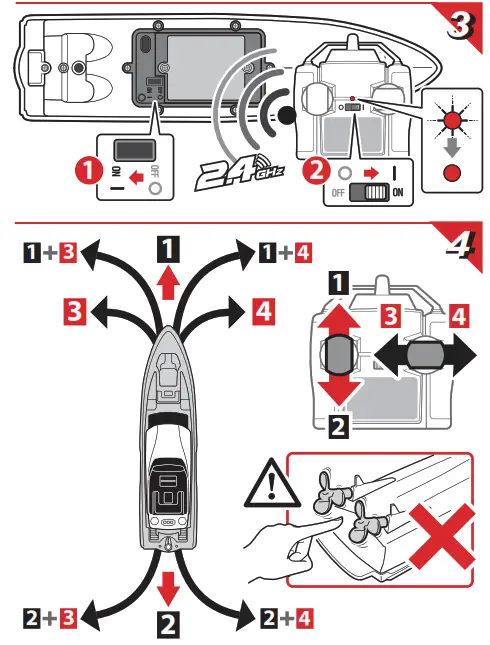 3

1 ON OFF

2.4 GHz

2 OFF ON

4

1+3
1
1+4
3
4
1
3
4
2
2+3
2
2+4