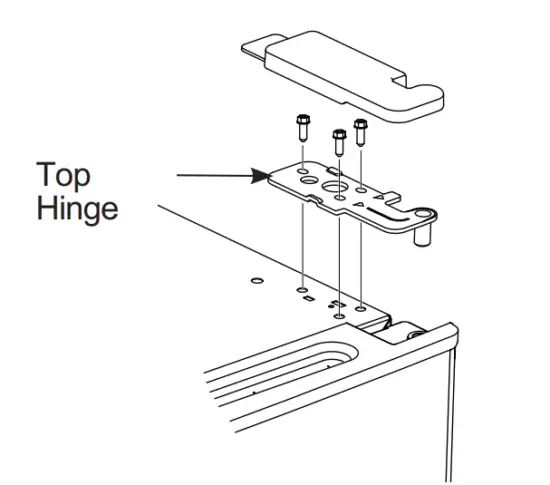 Top
Hinge