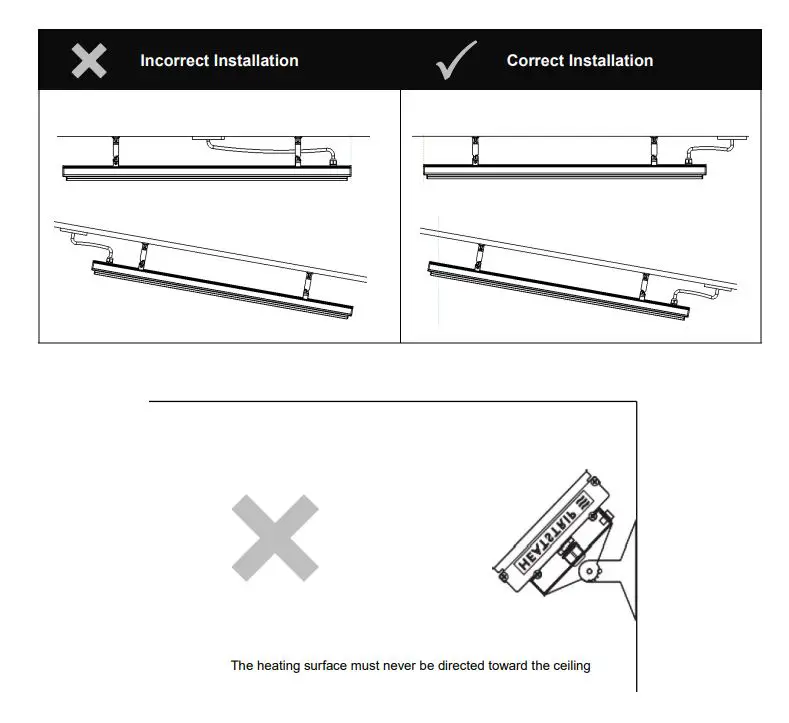 Incorrect Installation

Correct Installation

HEATSTRIP

The heating surface must never be directed toward the ceiling