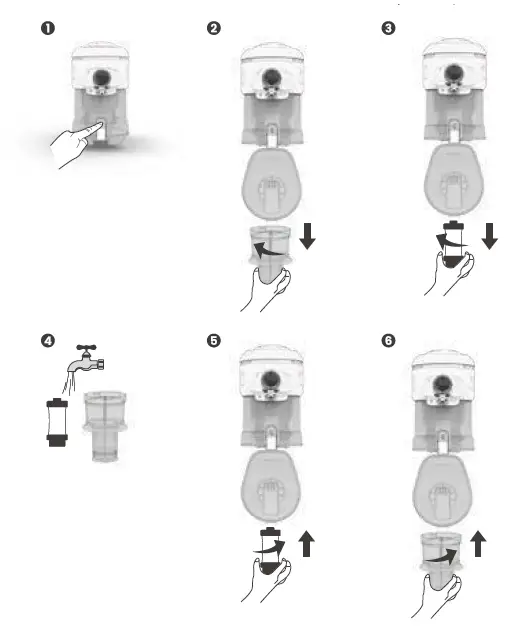 ❶

❷

❸

❹

❺

❻