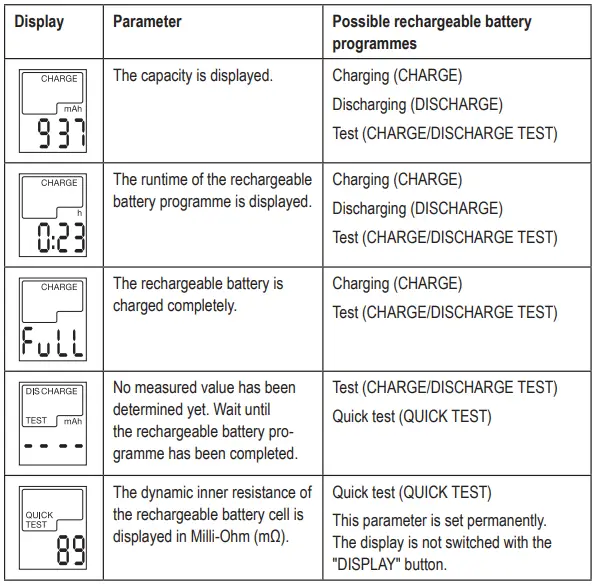 | Display | Parameter | Possible rechargeable battery programmes |
|---|---|---|
| CHARGE mAh 937 | The capacity is displayed. | Charging (CHARGE) Discharging (DISCHARGE) Test (CHARGE/DISCHARGE TEST) |
| CHARGE h 0:23 | The runtime of the rechargeable battery programme is displayed. | Charging (CHARGE) Discharging (DISCHARGE) Test (CHARGE/DISCHARGE TEST) |
| CHARGE FuLL | The rechargeable battery is charged completely. | Charging (CHARGE) Test (CHARGE/DISCHARGE TEST) |
| DISCHARGE TEST mAh - - - - | No measured value has been determined yet. Wait until the rechargeable battery programme has been completed. | Test (CHARGE/DISCHARGE TEST) Quick test (QUICK TEST) |
| QUICK TEST 89 | The dynamic inner resistance of the rechargeable battery cell is displayed in Milli-Ohm (mΩ). | Quick test (QUICK TEST) This parameter is set permanently. The display is not switched with the "DISPLAY" button. |