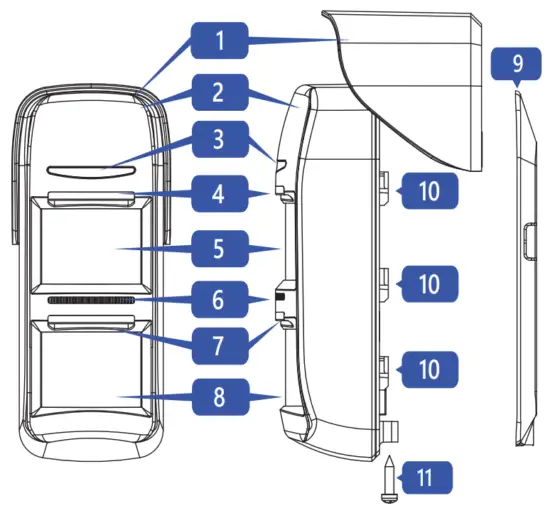 1
2
3
4
5
6
7
8
9
10
10
10
11