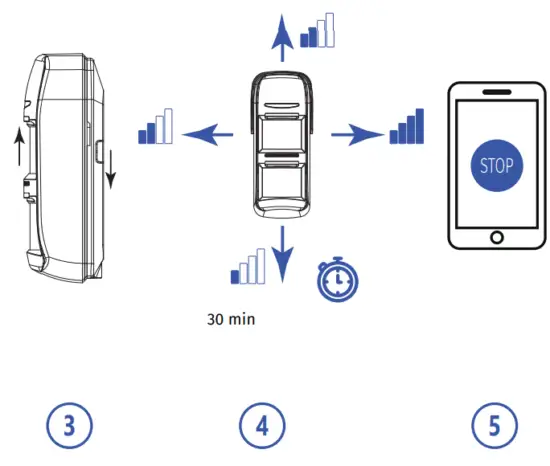 STOP

30 min

3

4

5