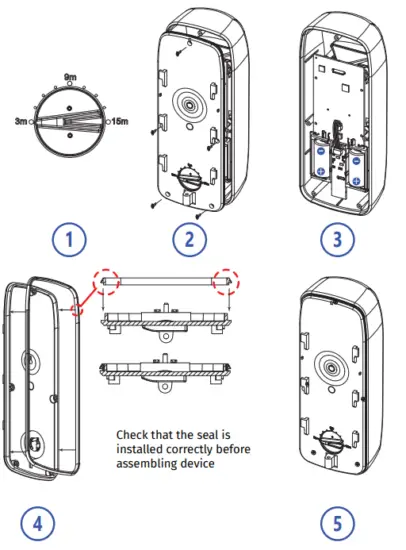 9m

3m

15m

1

2

3

Check that the seal is installed correctly before assembling device

4

5