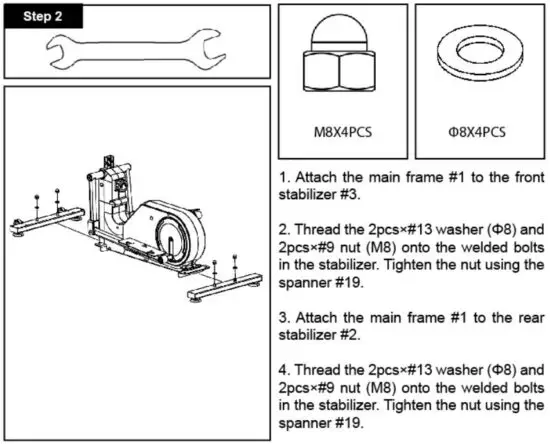 Step 2

M8X4PCS

Φ8X4PCS

1. Attach the main frame #1 to the front stabilizer #3.

2. Thread the 2pcs×#13 washer (Φ8) and 2pcs×#9 nut (M8) onto the welded bolts in the stabilizer. Tighten the nut using the spanner #19.

3. Attach the main frame #1 to the rear stabilizer #2.

4. Thread the 2pcs×#13 washer (Φ8) and 2pcs×#9 nut (M8) onto the welded bolts in the stabilizer. Tighten the nut using the spanner #19.