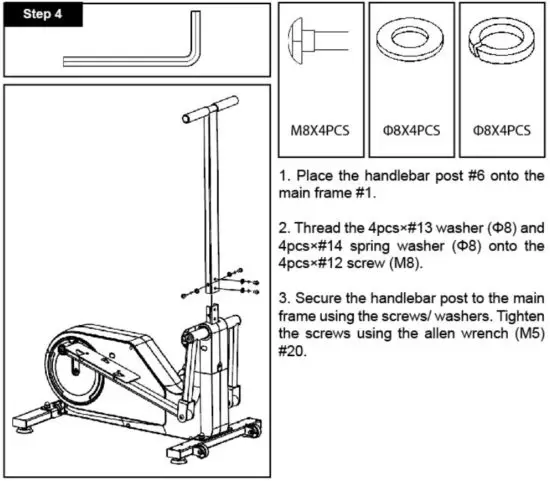 Step 4

M8X4PCS

Φ8X4PCS

Φ8X4PCS

1. Place the handlebar post #6 onto the main frame #1.

2. Thread the 4pcs×#13 washer (Φ8) and 4pcs×#14 spring washer (Φ8) onto the 4pcs×#12 screw (M8).

3. Secure the handlebar post to the main frame using the screws/ washers. Tighten the screws using the allen wrench (M5) #20.