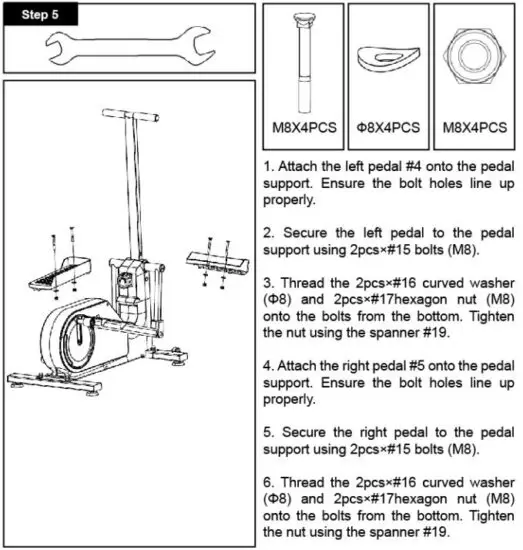 Step 5

M8X4PCS

Φ8X4PCS

M8X4PCS

1. Attach the left pedal #4 onto the pedal support. Ensure the bolt holes line up properly.

2. Secure the left pedal to the pedal support using 2pcs×#15 bolts (M8).

3. Thread the 2pcs×#16 curved washer (Φ8) and 2pcs×#17hexagon nut (M8) onto the bolts from the bottom. Tighten the nut using the spanner #19.

4. Attach the right pedal #5 onto the pedal support. Ensure the bolt holes line up properly.

5. Secure the right pedal to the pedal support using 2pcs×#15 bolts (M8).

6. Thread the 2pcs×#16 curved washer (Φ8) and 2pcs×#17hexagon nut (M8) onto the bolts from the bottom. Tighten the nut using the spanner #19.