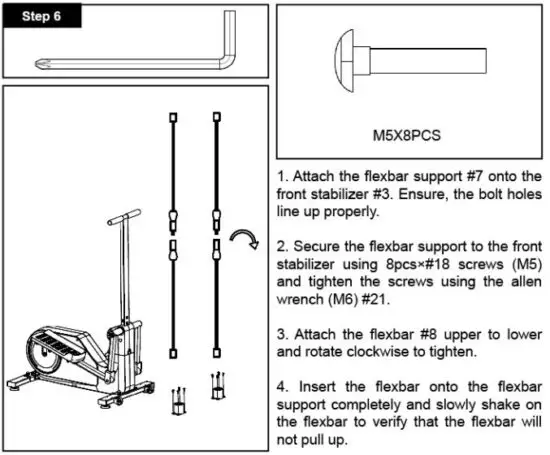 Step 6

M5X8PCS

1. Attach the flexbar support #7 onto the front stabilizer #3. Ensure, the bolt holes line up properly.

2. Secure the flexbar support to the front stabilizer using 8pcs×#18 screws (M5) and tighten the screws using the allen wrench (M6) #21.

3. Attach the flexbar #8 upper to lower and rotate clockwise to tighten.

4. Insert the flexbar onto the flexbar support completely and slowly shake on the flexbar to verify that the flexbar will not pull up.