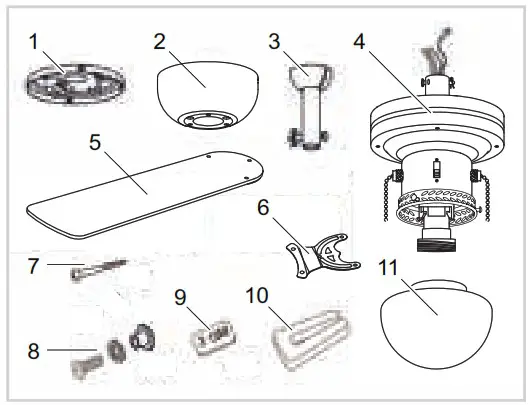 1
2
3
4
5
6
7
8
9
10
11