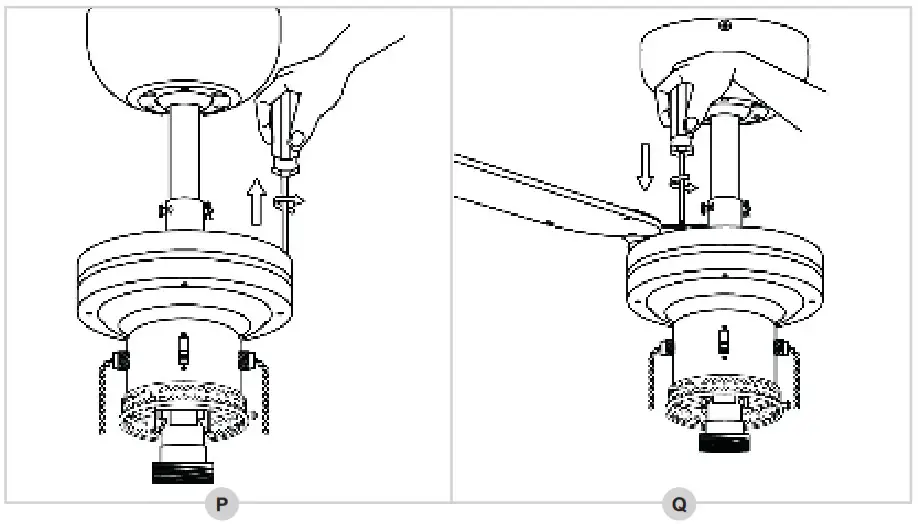 P

Q