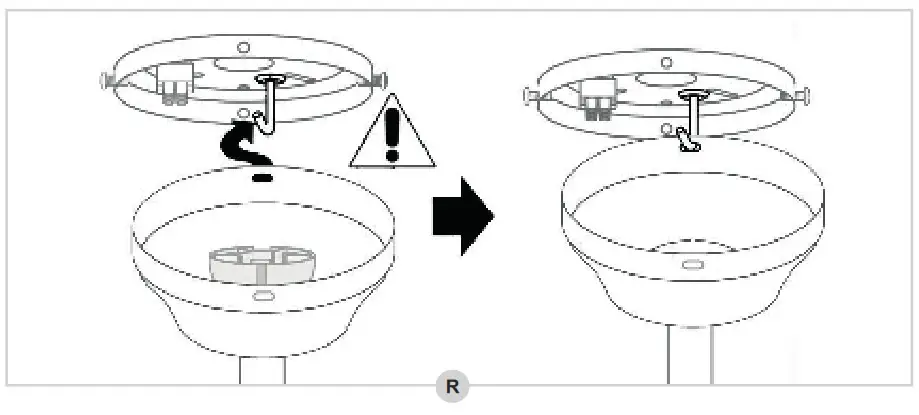 R