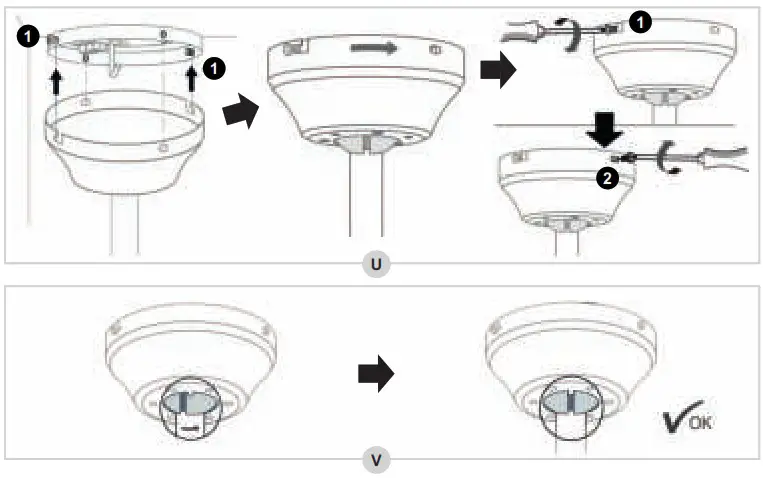 1
1
1
2
U
OK
V