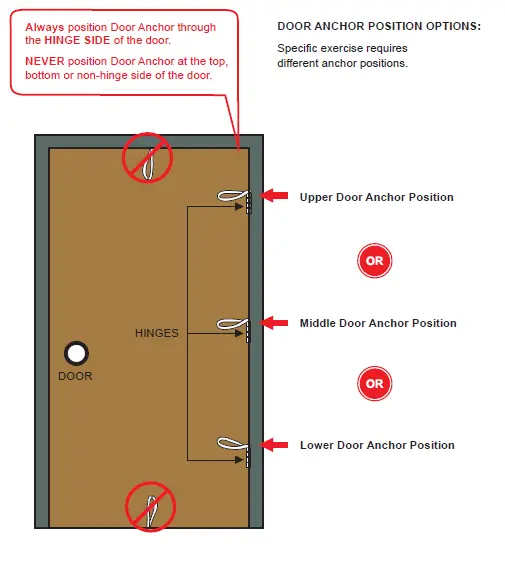 Always position Door Anchor through the HINGE SIDE of the door.

NEVER position Door Anchor at the top, bottom or non-hinge side of the door.

DOOR ANCHOR POSITION OPTIONS:

Specific exercise requires different anchor positions.

Upper Door Anchor Position

OR

HINGES

Middle Door Anchor Position

DOOR

OR

Lower Door Anchor Position