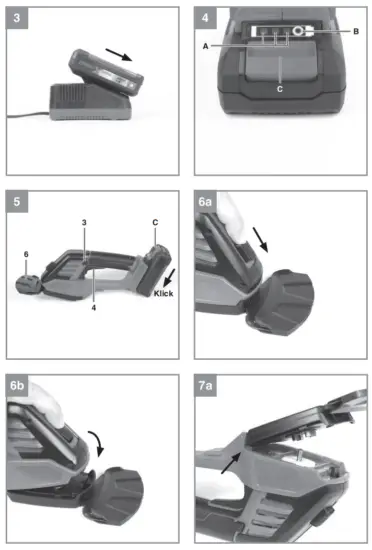 3

4

A

B

C

5

3

C

6

4

Klick

6a

6b

7a