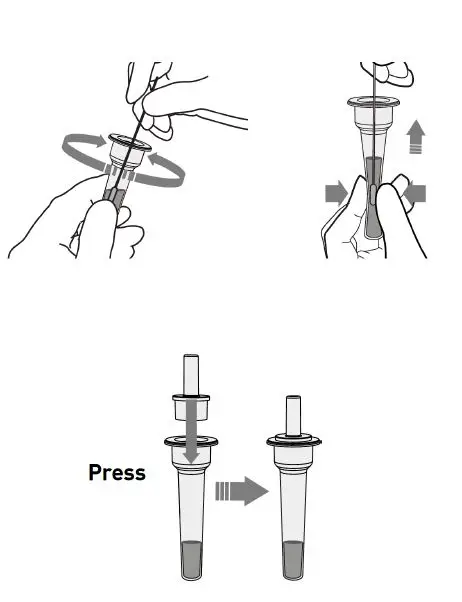 Press