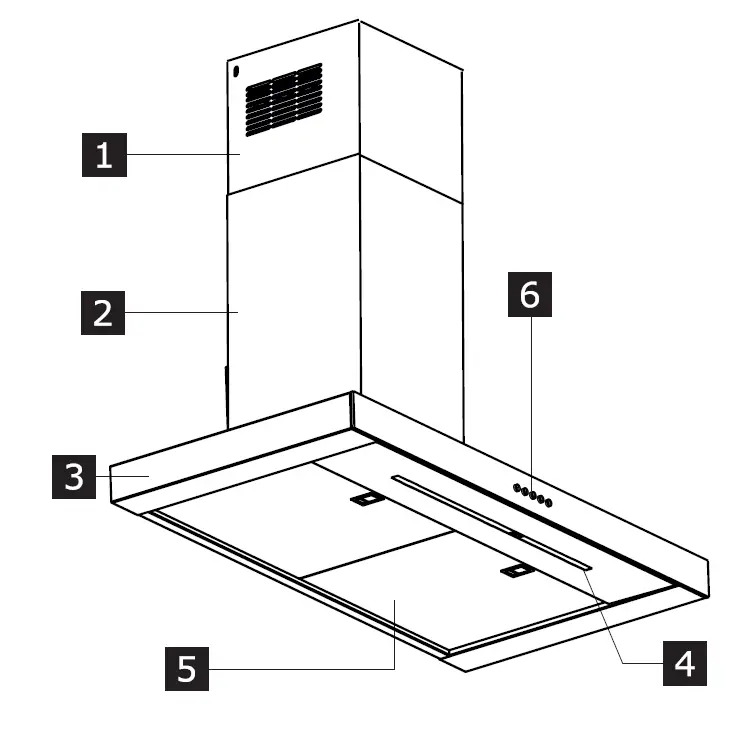 1
2
6
3
5
4