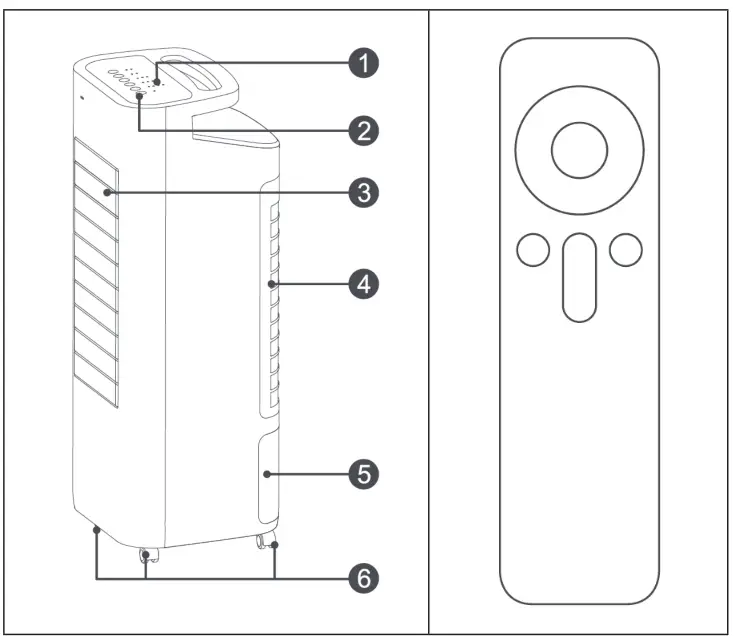 1
2
3
4
5
6