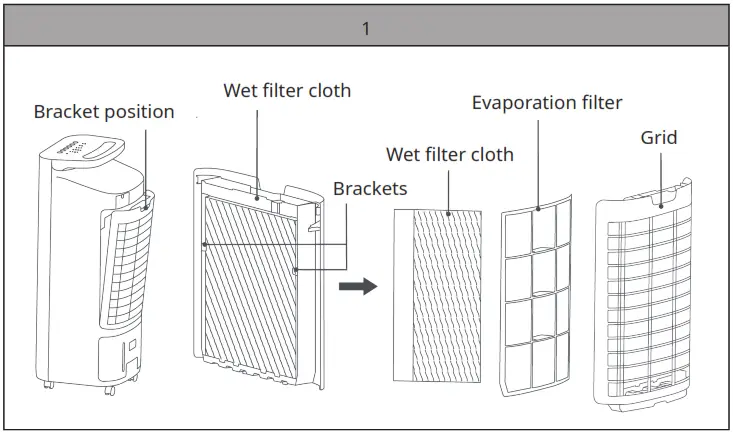 1

Bracket position

Wet filter cloth

Brackets

Wet filter cloth

Evaporation filter

Grid