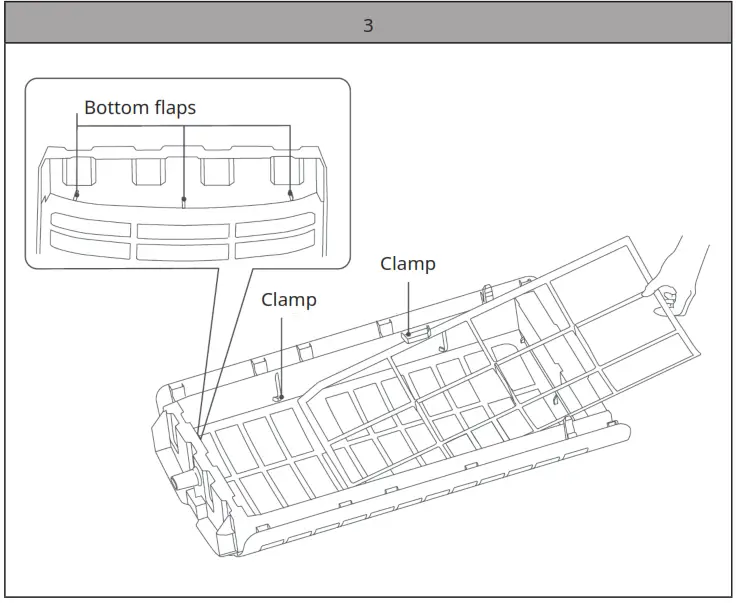 3

Bottom flaps

Clamp

Clamp