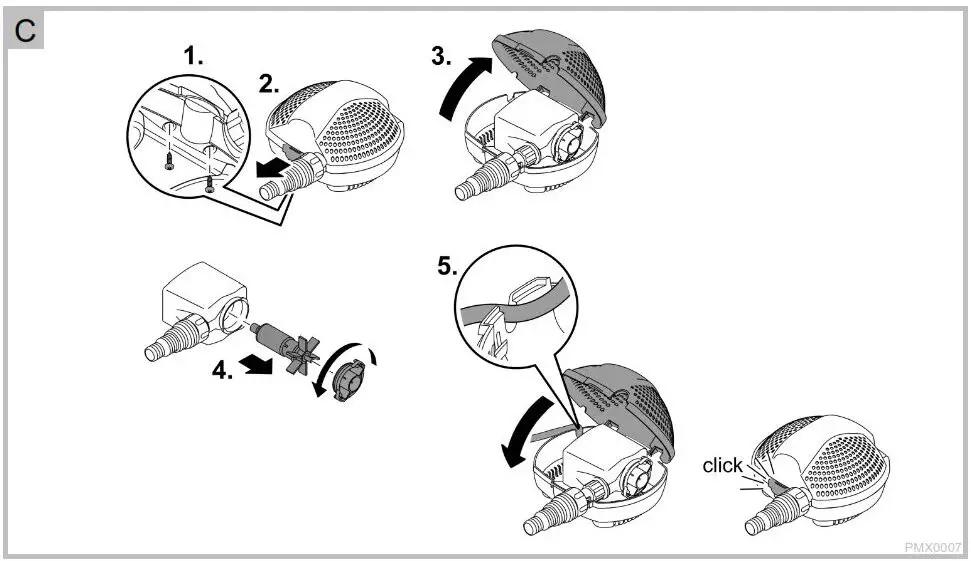 C

1.

2.

3.

4.

5.

click

PMX0007