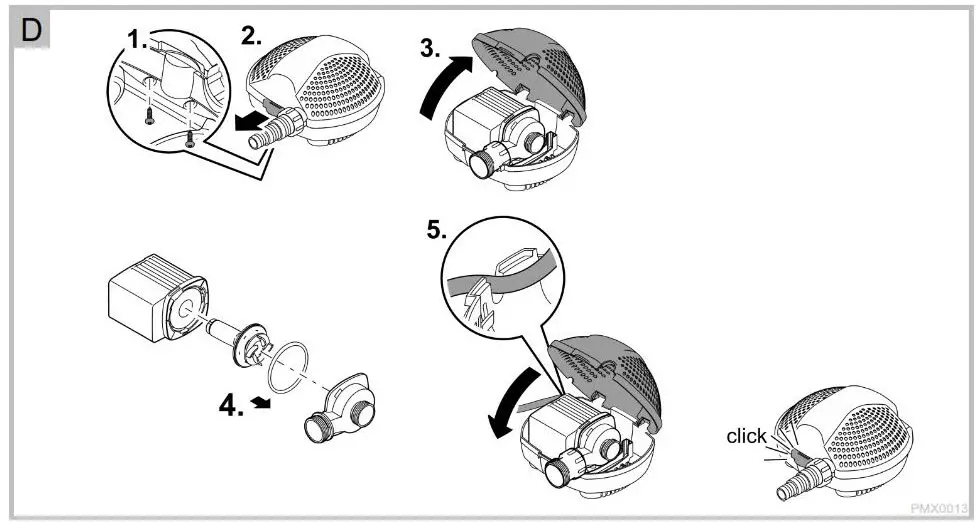 D

1.

2.

3.

4.

5.

click

PMX0013