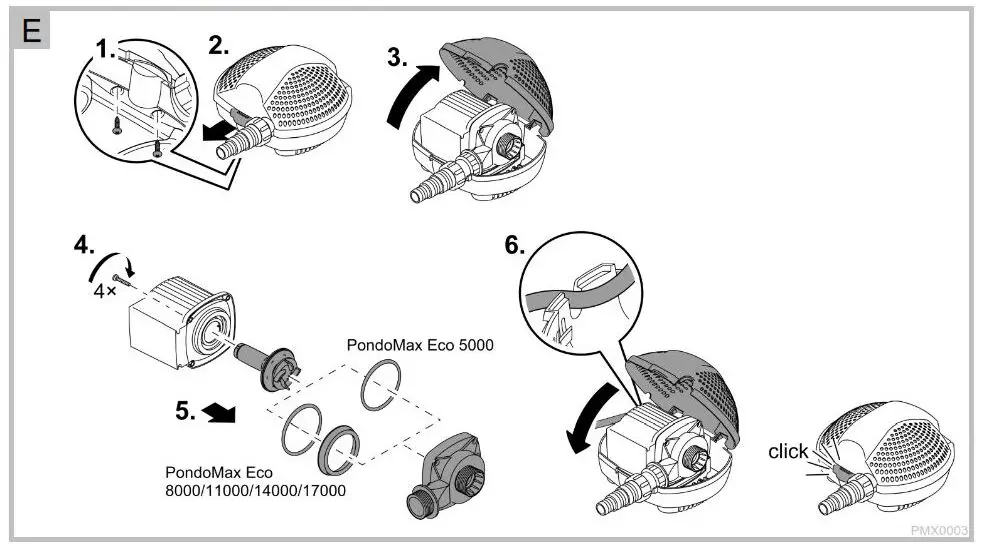 E

1.

2.

3.

4.

4×

PondoMax Eco 5000

5.

PondoMax Eco 8000/11000/14000/17000

6.

click

PMX0003