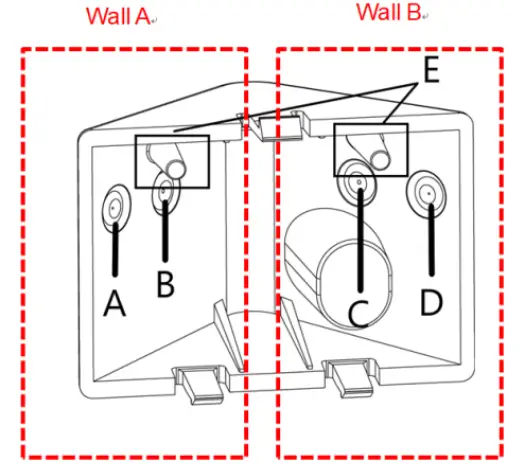 Wall A

Wall B

E

A

B

C

D