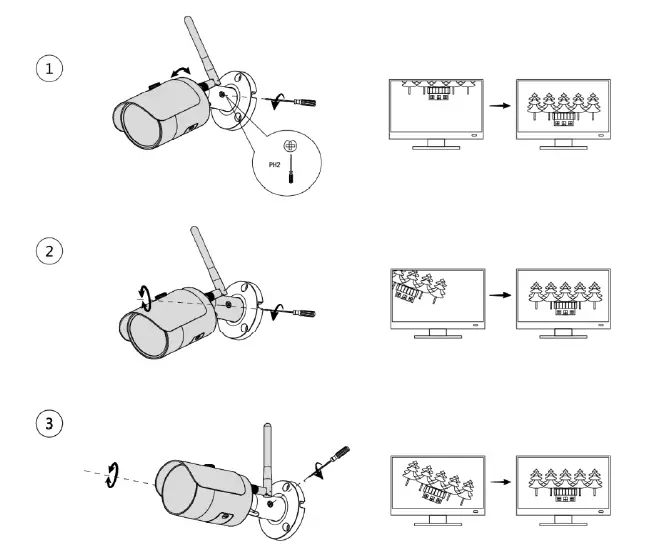 1

PH2

2

3