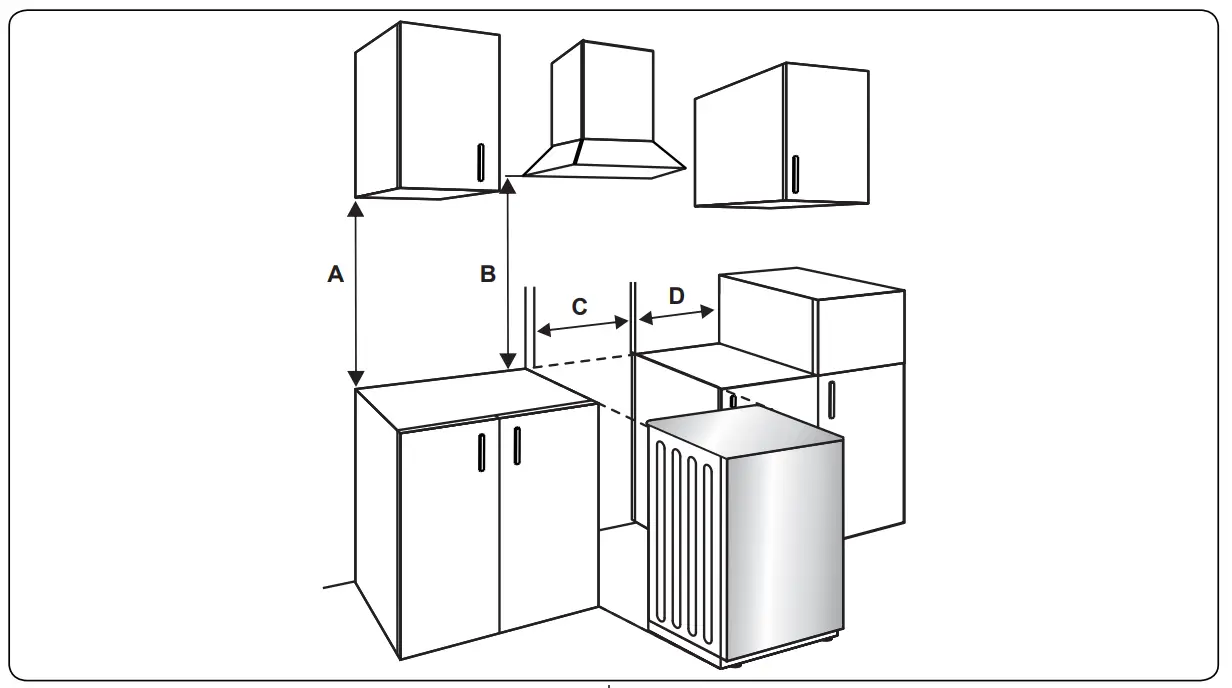 A
B
C
D