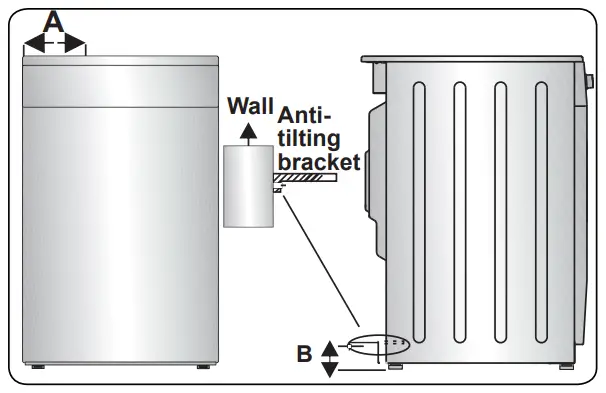 A

Wall

Anti-tilting bracket

B